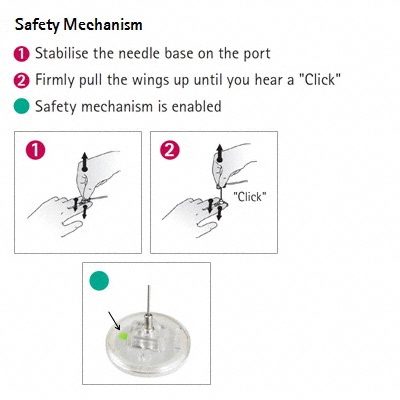 Safety Mechanism

1 Stabilise the needle base on the port

2 Firmly pull the wings up until you hear a "Click"

Safety mechanism is enabled

1

2

"Click"